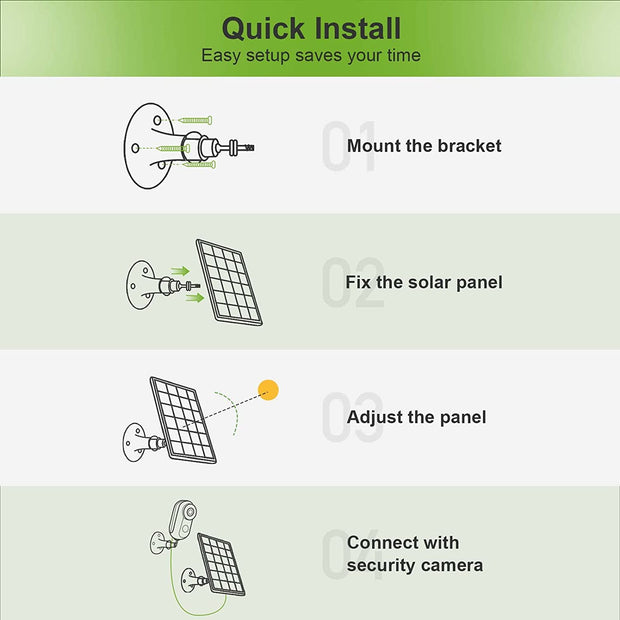 Quick Install
Easy setup saves your time

01
Mount the bracket

02
Fix the solar panel

03
Adjust the panel

04
Connect with security camera