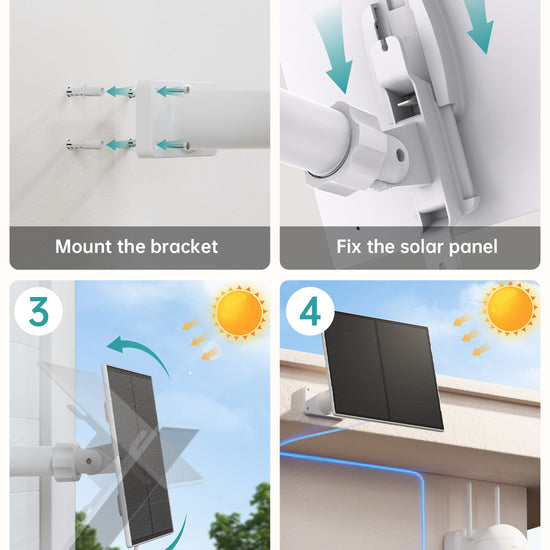 Mount the bracket

Fix the solar panel

3

4